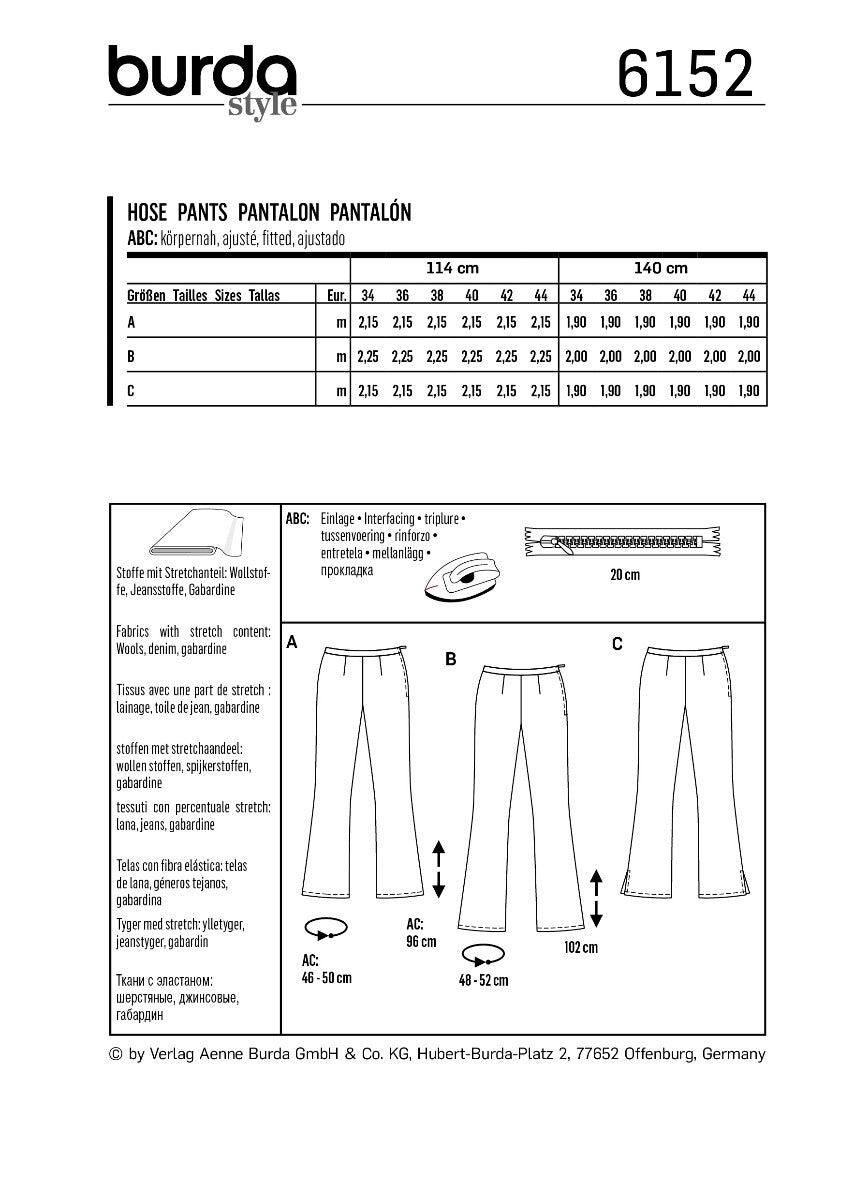 burda style

6152

HOSE PANTS PANTALON PANTALÓN
ABC: körpernah, ajusté, fitted, ajustado

| | | 114 cm | | | | | | 140 cm | | | | | |
|---|---|---|---|---|---|---|---|---|---|---|---|---|---|
| Größen Tailles Sizes Tallas | Eur. | 34 | 36 | 38 | 40 | 42 | 44 | 34 | 36 | 38 | 40 | 42 | 44 |
| A | m | 2,15 | 2,15 | 2,15 | 2,15 | 2,15 | 2,15 | 1,90 | 1,90 | 1,90 | 1,90 | 1,90 | 1,90 |
| B | m | 2,25 | 2,25 | 2,25 | 2,25 | 2,25 | 2,25 | 2,00 | 2,00 | 2,00 | 2,00 | 2,00 | 2,00 |
| C | m | 2,15 | 2,15 | 2,15 | 2,15 | 2,15 | 2,15 | 1,90 | 1,90 | 1,90 | 1,90 | 1,90 | 1,90 |

Stoffe mit Stretchanteil: Wollstoffe, Jeansstoffe, Gabardine

Fabrics with stretch content: Wools, denim, gabardine

Tissus avec une part de stretch : lainage, toile de jean, gabardine

stoffen met stretchaandeel: wollen stoffen, spijkerstoffen, gabardine

tessuti con percentuale stretch: lana, jeans, gabardine

Telas con fibra elástica: telas de lana, géneros tejanos, gabardina

Tyger med stretch: ylletyger, jeanstyger, gabardin

Ткани с эластаном: шерстяные, джинсовые, габардин

ABC: Einlage • Interfacing • triplure • tussenvoering • rinforzo • entretela • mellanlägg • прокладка

20 cm

A

B

C

AC: 46 - 50 cm

AC: 96 cm

48 - 52 cm

102 cm

© by Verlag Aenne Burda GmbH & Co. KG, Hubert-Burda-Platz 2, 77652 Offenburg, Germany