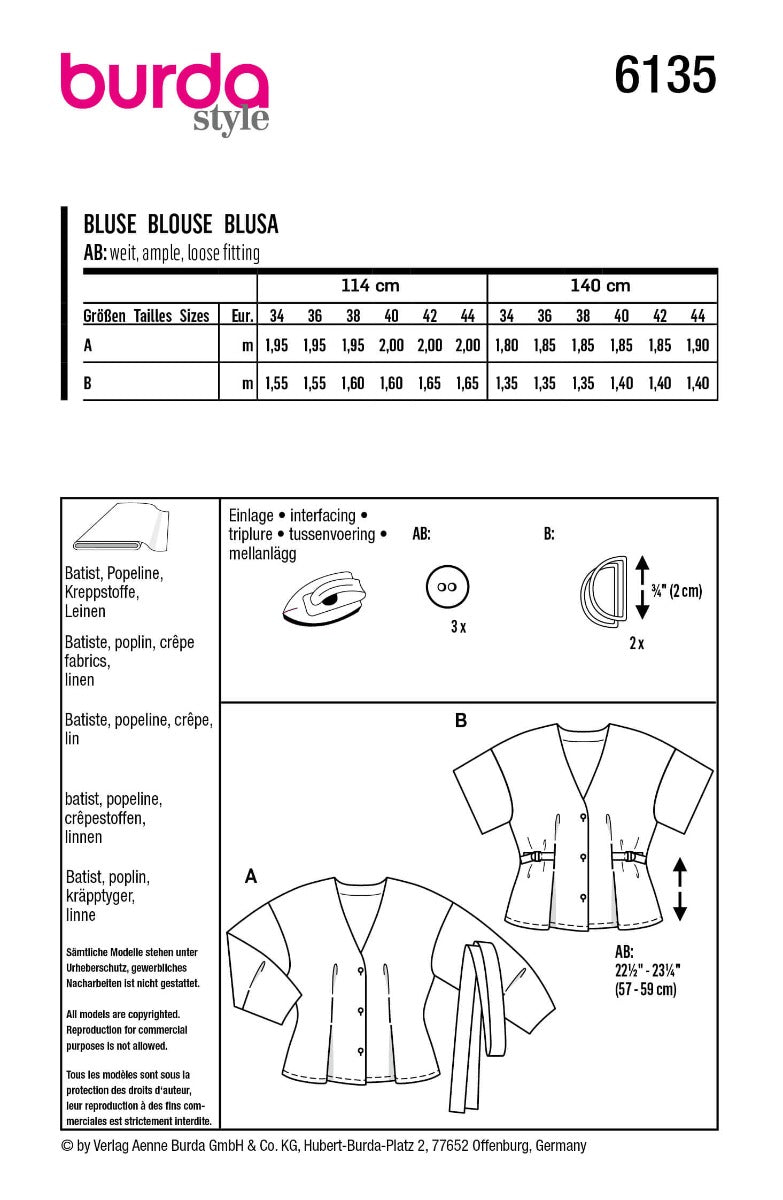 burda style

6135

BLUSE BLOUSE BLUSA
AB: weit, ample, loose fitting

| | | 114 cm | | | | | | 140 cm | | | | | |
|---|---|---|---|---|---|---|---|---|---|---|---|---|---|
| Größen Tailles Sizes | Eur. | 34 | 36 | 38 | 40 | 42 | 44 | 34 | 36 | 38 | 40 | 42 | 44 |
| A | m | 1,95 | 1,95 | 1,95 | 2,00 | 2,00 | 2,00 | 1,80 | 1,85 | 1,85 | 1,85 | 1,85 | 1,90 |
| B | m | 1,55 | 1,55 | 1,60 | 1,60 | 1,65 | 1,65 | 1,35 | 1,35 | 1,35 | 1,40 | 1,40 | 1,40 |

Batist, Popeline, Kreppstoffe, Leinen

Batiste, poplin, crêpe fabrics, linen

Batiste, popeline, crêpe, lin

batist, popeline, crêpestoffen, linnen

Batist, poplin, kräpptyger, linne

Sämtliche Modelle stehen unter Urheberschutz, gewerbliches Nacharbeiten ist nicht gestattet.

All models are copyrighted. Reproduction for commercial purposes is not allowed.

Tous les modèles sont sous la protection des droits d'auteur, leur reproduction à des fins commerciales est strictement interdite.

Einlage • interfacing • triplure • tussenvoering • mellanlägg

AB:
3 x

B:
¾" (2 cm)
2 x

B

A

AB:
22½" - 23¼"
(57 - 59 cm)

© by Verlag Aenne Burda GmbH & Co. KG, Hubert-Burda-Platz 2, 77652 Offenburg, Germany